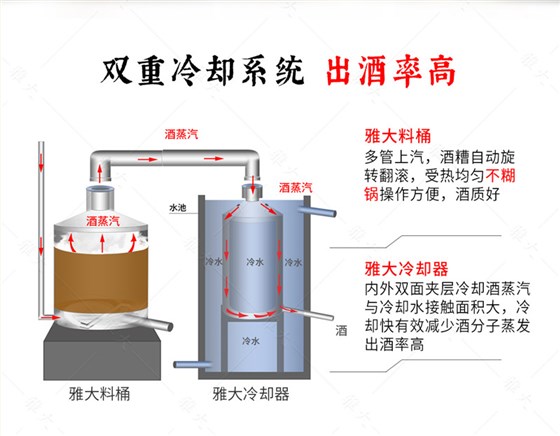 双重冷却系统 出酒率高

酒蒸汽

酒蒸汽

酒蒸汽

水池

冷水 冷水 冷水

冷水

酒

雅大料桶

雅大冷却器

雅大料桶
多管上汽，酒糟自动旋转翻滚，受热均匀不糊锅操作方便，酒质好

雅大冷却器
内外双面夹层冷却酒蒸汽与冷却水接触面积大，冷却快有效减少酒分子蒸发出酒率高