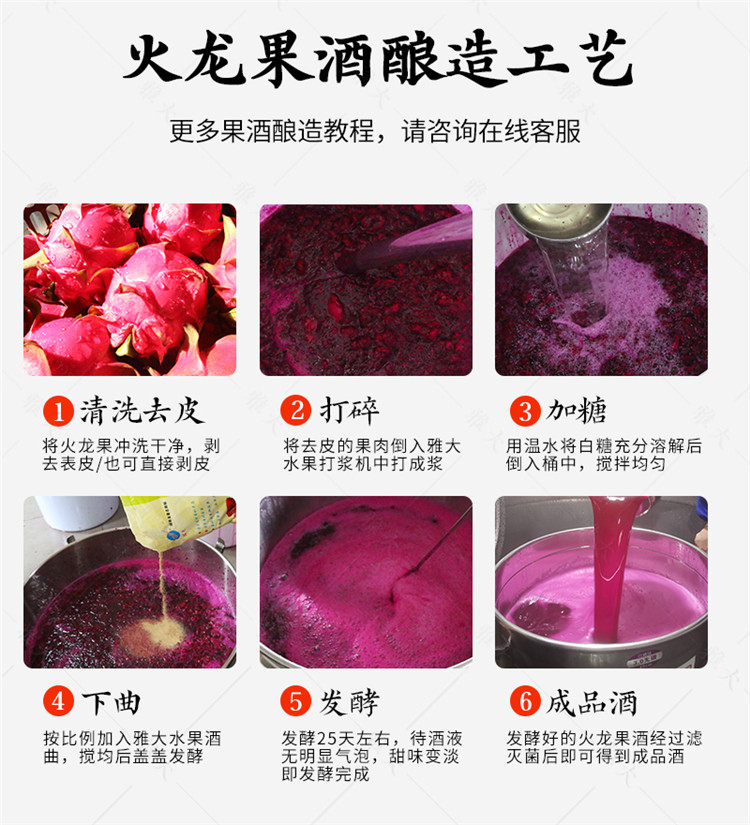 火龙果酒酿造工艺

更多果酒酿造教程，请咨询在线客服

1 清洗去皮
将火龙果冲洗干净，剥去表皮/也可直接剥皮

2 打碎
将去皮的果肉倒入雅大水果打浆机中打成浆

3 加糖
用温水将白糖充分溶解后倒入桶中，搅拌均匀

4 下曲
按比例加入雅大水果酒曲，搅均后盖盖发酵

5 发酵
发酵25天左右，待酒液无明显气泡，甜味变淡即发酵完成

6 成品酒
发酵好的火龙果酒经过滤灭菌后即可得到成品酒